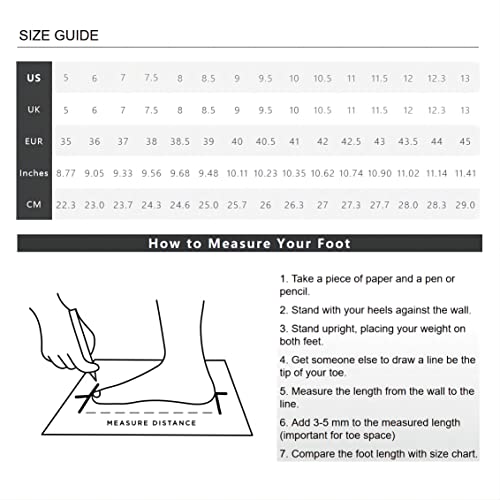 SIZE GUIDE

| US | 5 | 6 | 7 | 7.5 | 8 | 8.5 | 9 | 9.5 | 10 | 10.5 | 11 | 11.5 | 12 | 12.3 | 13 |
|---|---|---|---|---|---|---|---|---|---|---|---|---|---|---|---|
| UK | 5 | 6 | 7 | 7.5 | 8 | 8.5 | 9 | 9.5 | 10 | 10.5 | 11 | 11.5 | 12 | 12.3 | 13 |
| EUR | 35 | 36 | 37 | 38 | 38.5 | 39 | 40 | 40.5 | 41 | 42 | 42.5 | 43 | 43.5 | 44 | 45 |
| Inches | 8.77 | 9.05 | 9.33 | 9.56 | 9.68 | 9.48 | 10.11 | 10.23 | 10.35 | 10.62 | 10.74 | 10.90 | 11.02 | 11.14 | 11.41 |
| CM | 22.3 | 23.0 | 23.7 | 24.3 | 24.6 | 25.0 | 25.7 | 26 | 26.3 | 27 | 27.3 | 27.7 | 28.0 | 28.3 | 29.0 |

How to Measure Your Foot

MEASURE DISTANCE

1. Take a piece of paper and a pen or pencil.

2. Stand with your heels against the wall.

3. Stand upright, placing your weight on both feet.

4. Get someone else to draw a line be the tip of your toe.

5. Measure the length from the wall to the line.

6. Add 3-5 mm to the measured length (important for toe space)

7. Compare the foot length with size chart.