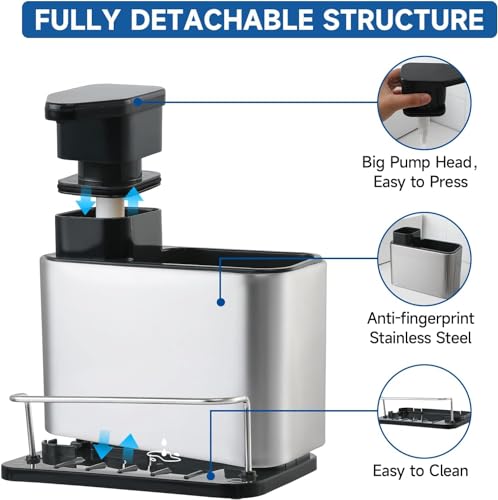 FULLY DETACHABLE STRUCTURE

Big Pump Head, Easy to Press

Anti-fingerprint Stainless Steel

Easy to Clean