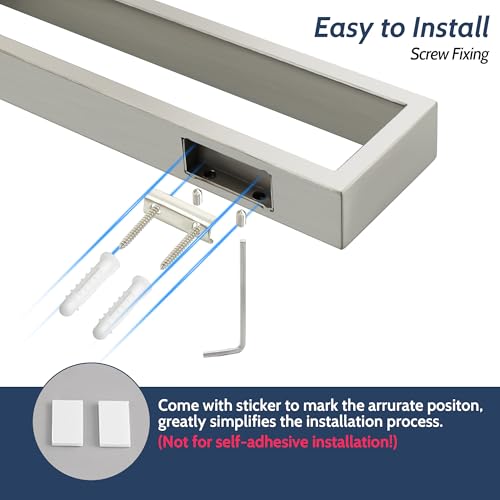 Easy to Install
Screw Fixing

Come with sticker to mark the arrurate positon, greatly simplifies the installation process.
(Not for self-adhesive installation!)