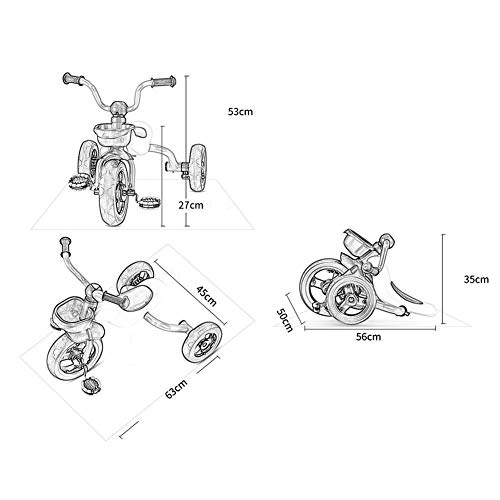 53cm

27cm

45cm

63cm

35cm

50cm

56cm