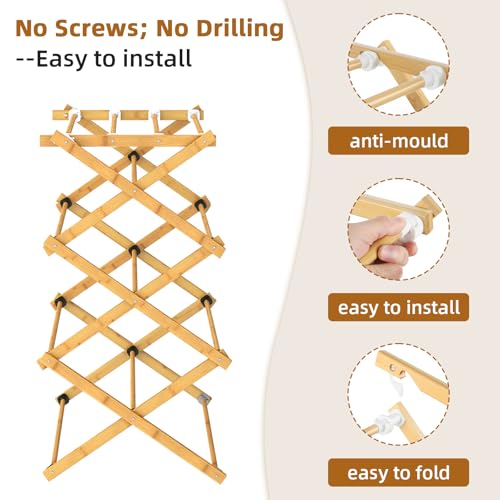 No Screws; No Drilling
--Easy to install

anti-mould

easy to install

easy to fold