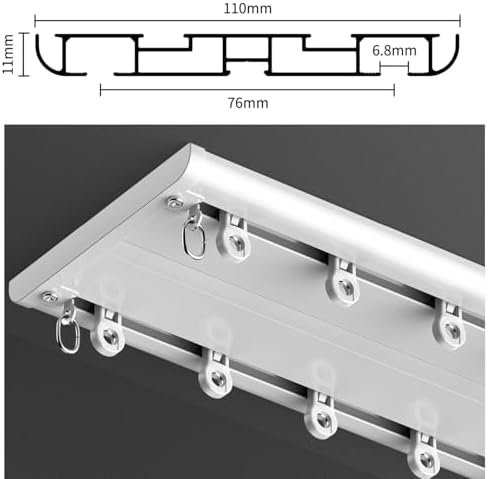 110mm
11mm
6.8mm
76mm