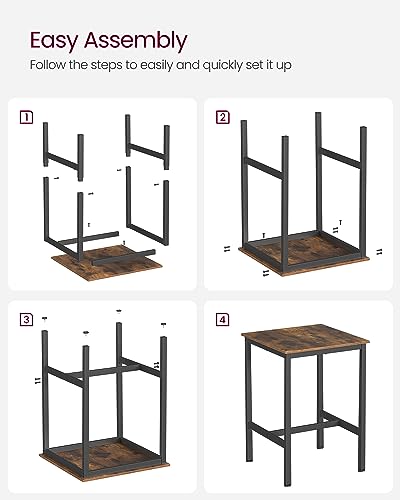 Easy Assembly

Follow the steps to easily and quickly set it up

1

2

3

4