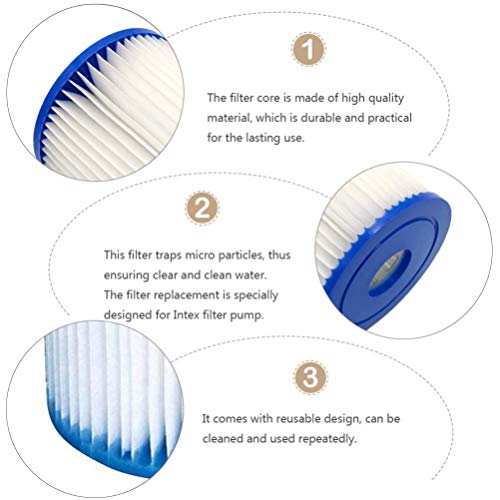 1

The filter core is made of high quality material, which is durable and practical for the lasting use.

2

This filter traps micro particles, thus ensuring clear and clean water. The filter replacement is specially designed for Intex filter pump.

3

It comes with reusable design, can be cleaned and used repeatedly.