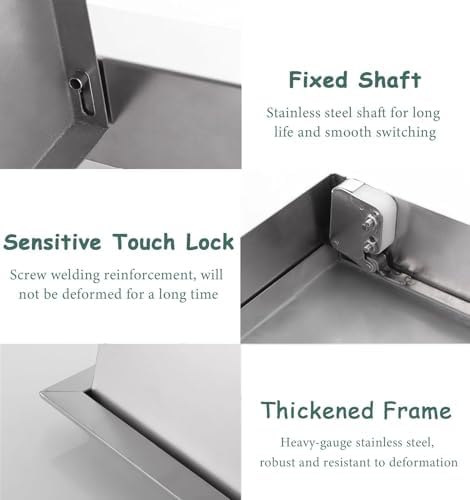 Fixed Shaft

Stainless steel shaft for long life and smooth switching

Sensitive Touch Lock

Screw welding reinforcement, will not be deformed for a long time

Thickened Frame

Heavy-gauge stainless steel, robust and resistant to deformation