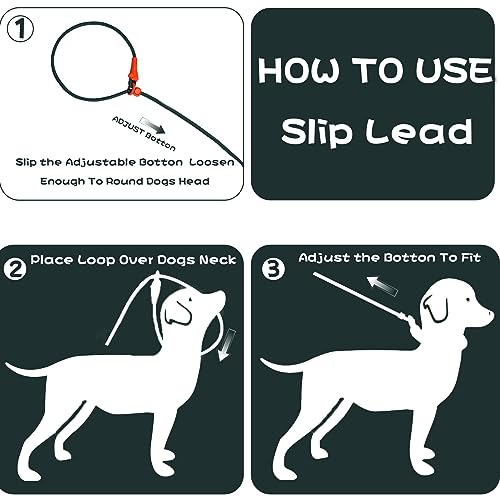 ①

ADJUST Botton

Slip the Adjustable Botton Loosen Enough To Round Dogs Head

HOW TO USE
Slip Lead

② Place Loop Over Dogs Neck

③ Adjust the Botton To Fit