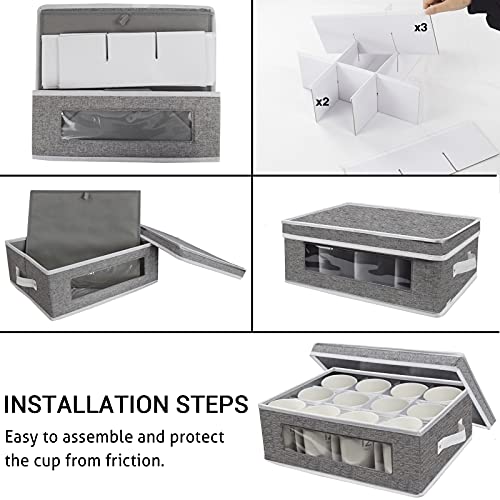 x3

x2

INSTALLATION STEPS

Easy to assemble and protect the cup from friction.