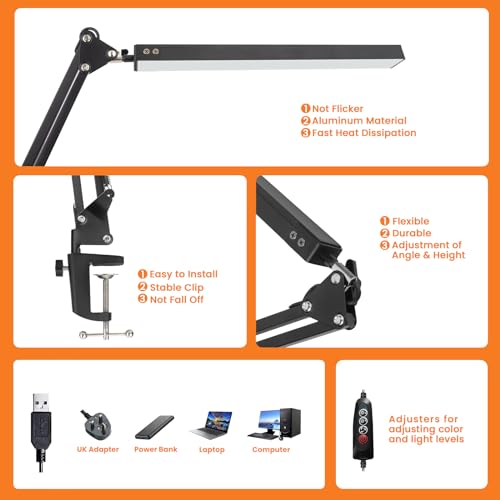 1 Not Flicker
2 Aluminum Material
3 Fast Heat Dissipation

1 Easy to Install
2 Stable Clip
3 Not Fall Off

1 Flexible
2 Durable
3 Adjustment of Angle & Height

UK Adapter
Power Bank
Laptop
Computer

Adjusters for adjusting color and light levels