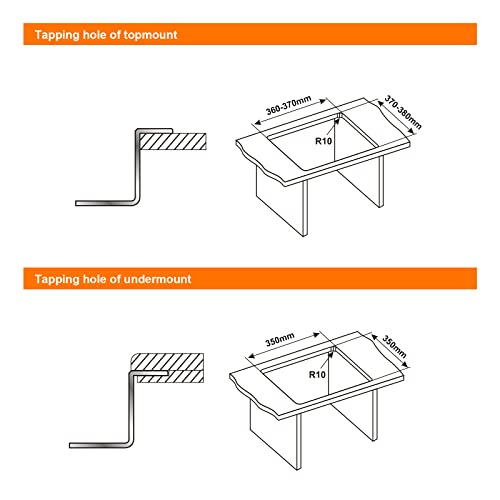 Tapping hole of topmount

360-370mm
370-380mm
R10

Tapping hole of undermount

350mm
350mm
R10