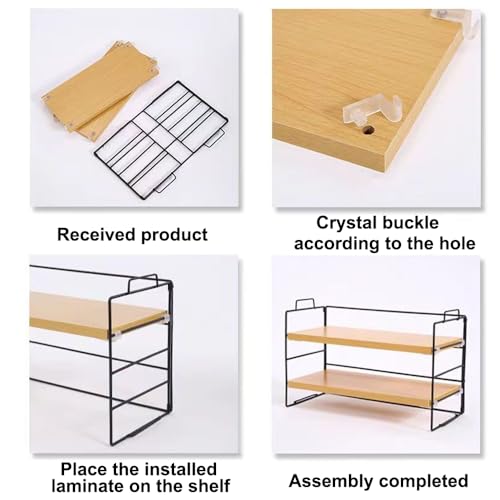 Received product

Crystal buckle according to the hole

Place the installed laminate on the shelf

Assembly completed