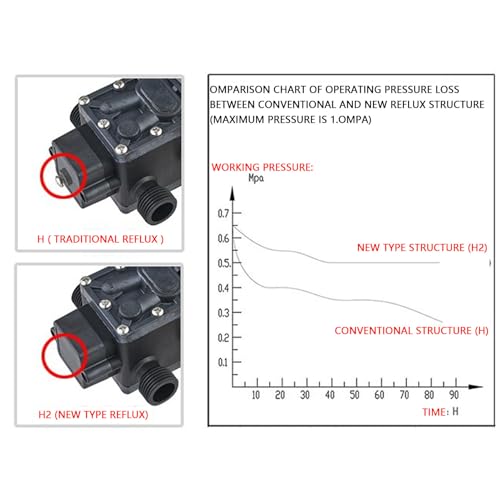 H ( TRADITIONAL REFLUX )

H2 (NEW TYPE REFLUX)

OMPARISON CHART OF OPERATING PRESSURE LOSS BETWEEN CONVENTIONAL AND NEW REFLUX STRUCTURE (MAXIMUM PRESSURE IS 1.OMPA)

WORKING PRESSURE:
Mpa

0.7
0.6
0.5
0.4
0.3
0.2
0.1

NEW TYPE STRUCTURE (H2)

CONVENTIONAL STRUCTURE (H)

10 20 30 40 50 60 70 80 90

TIME: H