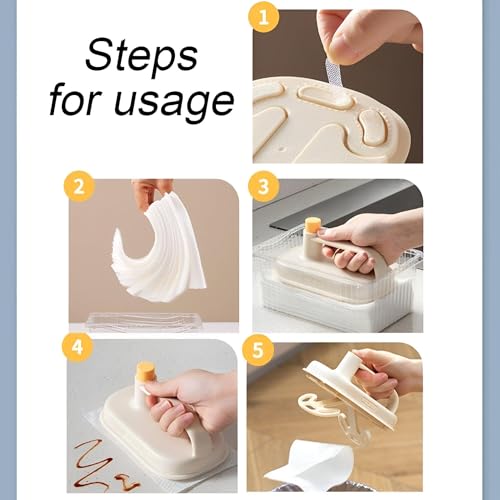 Steps for usage

1

2

3

4

5