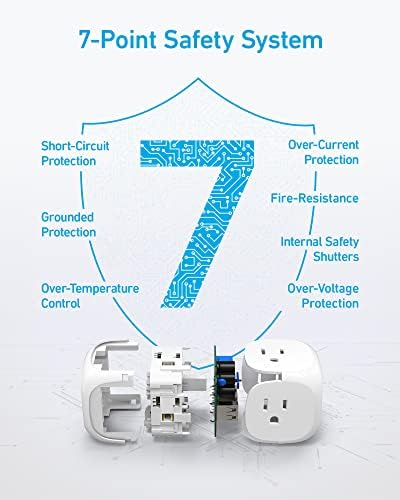 7-Point Safety System

Short-Circuit Protection

Grounded Protection

Over-Temperature Control

7

Over-Current Protection

Fire-Resistance

Internal Safety Shutters

Over-Voltage Protection