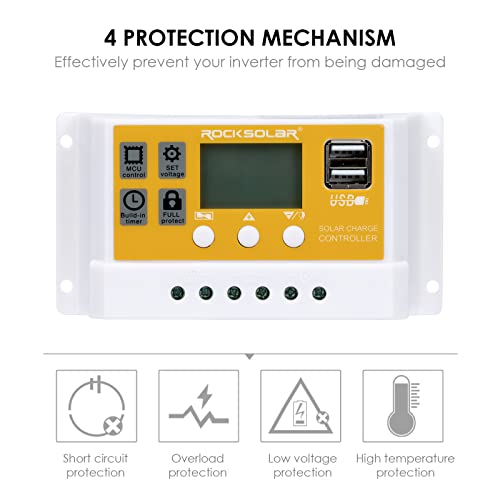 4 PROTECTION MECHANISM
Effectively prevent your inverter from being damaged

ROCKSOLAR®

MCU control

SET voltage

Build-in timer

FULL protect

USB

SOLAR CHARGE CONTROLLER

Short circuit protection

Overload protection

Low voltage protection

High temperature protection