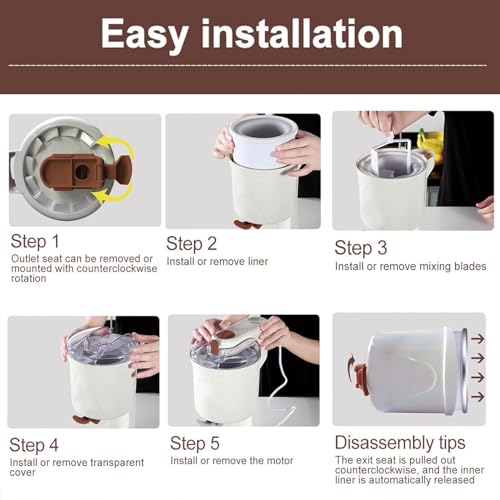 Easy installation

Step 1
Outlet seat can be removed or mounted with counterclockwise rotation

Step 2
Install or remove liner

Step 3
Install or remove mixing blades

Step 4
Install or remove transparent cover

Step 5
Install or remove the motor

Disassembly tips
The exit seat is pulled out counterclockwise, and the inner liner is automatically released