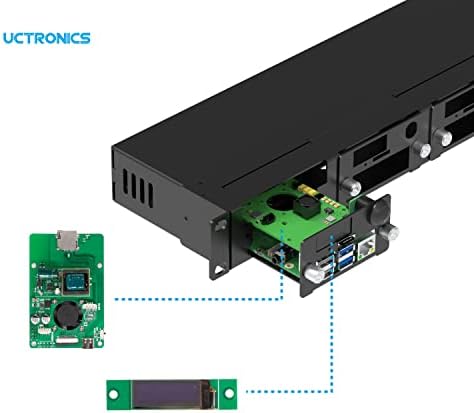 UCTRONICS