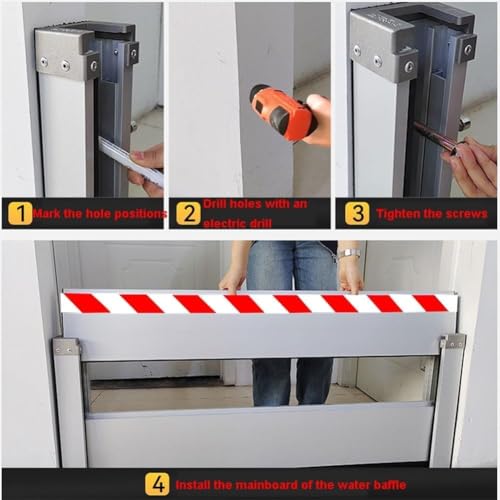 1 Mark the hole positions

2 Drill holes with an electric drill

3 Tighten the screws

4 Install the mainboard of the water baffle