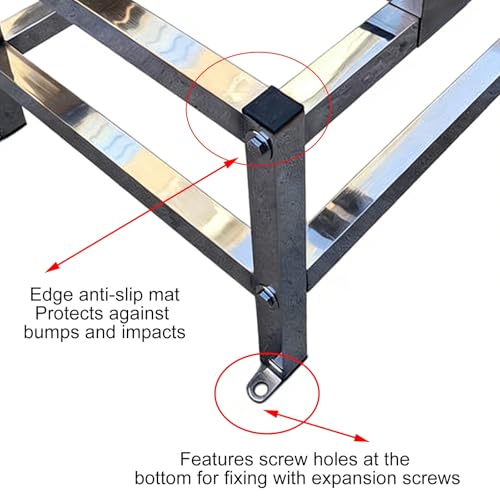 Edge anti-slip mat
Protects against
bumps and impacts

Features screw holes at the
bottom for fixing with expansion screws