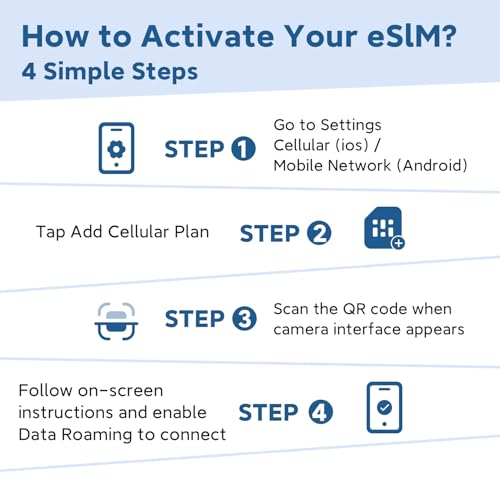 How to Activate Your eSIM?
4 Simple Steps

STEP 1 Go to Settings Cellular (ios) / Mobile Network (Android)

Tap Add Cellular Plan STEP 2

STEP 3 Scan the QR code when camera interface appears

Follow on-screen instructions and enable Data Roaming to connect STEP 4