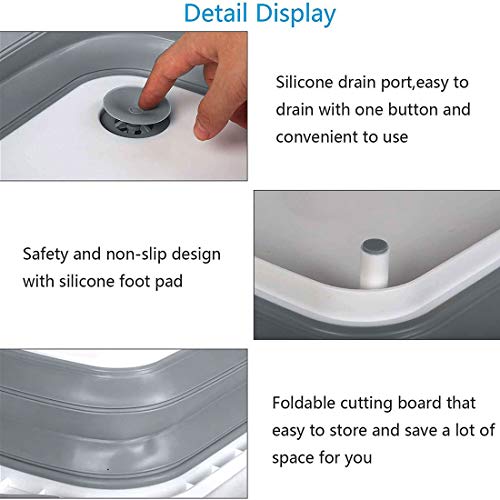 Detail Display

Silicone drain port,easy to drain with one button and convenient to use

Safety and non-slip design with silicone foot pad

Foldable cutting board that easy to store and save a lot of space for you