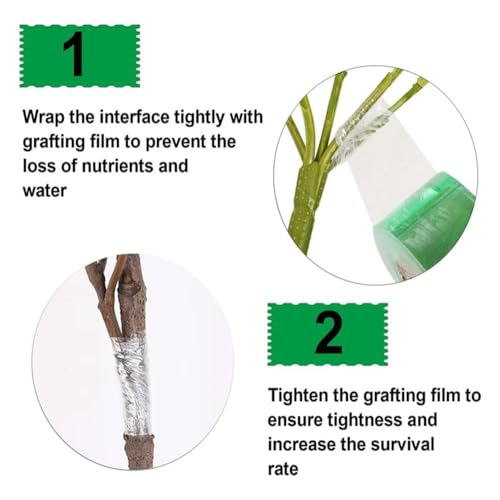 1

Wrap the interface tightly with grafting film to prevent the loss of nutrients and water

2

Tighten the grafting film to ensure tightness and increase the survival rate