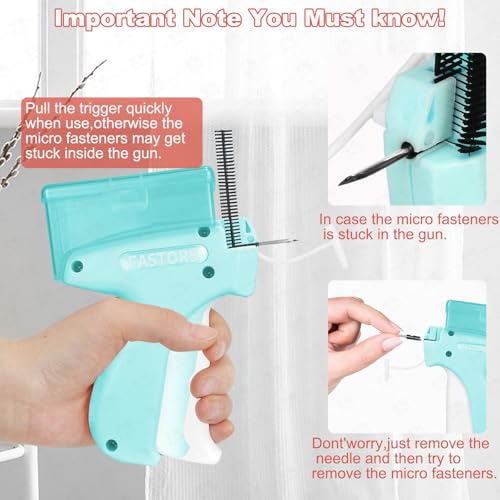 Important Note You Must know!

Pull the trigger quickly when use,otherwise the micro fasteners may get stuck inside the gun.

FASTORE

In case the micro fasteners is stuck in the gun.

Dont'worry,just remove the needle and then try to remove the micro fasteners.