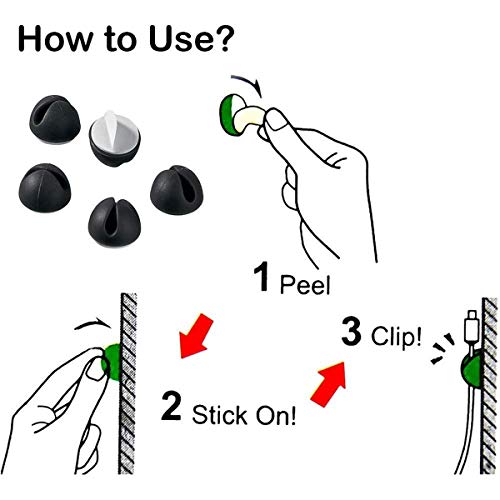 How to Use?

1 Peel

2 Stick On!

3 Clip!