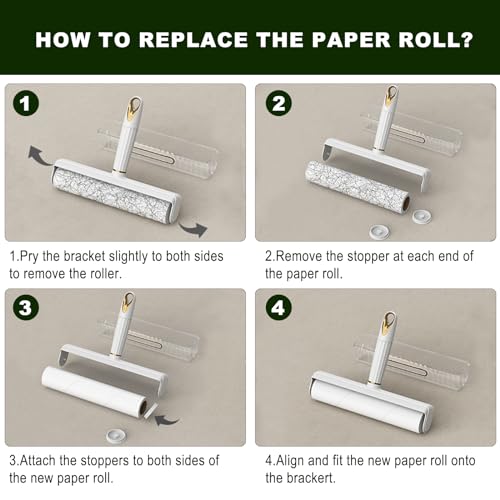 HOW TO REPLACE THE PAPER ROLL?

1

1.Pry the bracket slightly to both sides to remove the roller.

2

2.Remove the stopper at each end of the paper roll.

3

3.Attach the stoppers to both sides of the new paper roll.

4

4.Align and fit the new paper roll onto the brackert.