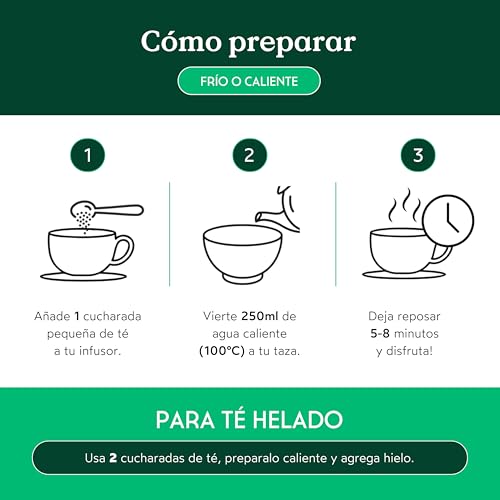 Cómo preparar

FRÍO O CALIENTE

1

Añade 1 cucharada pequeña de té a tu infusor.

2

Vierte 250ml de agua caliente (100°C) a tu taza.

3

Deja reposar 5-8 minutos y disfruta!

PARA TÉ HELADO

Usa 2 cucharadas de té, preparalo caliente y agrega hielo.