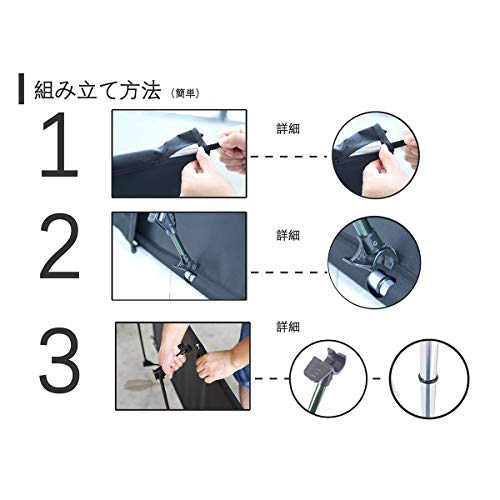 組み立て方法（簡単）

1

詳細

2

詳細

3

詳細