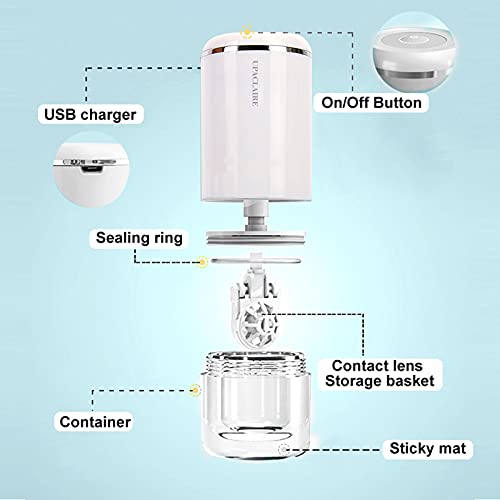 UPACLAIRE

USB charger

On/Off Button

Sealing ring

Contact lens Storage basket

Container

Sticky mat