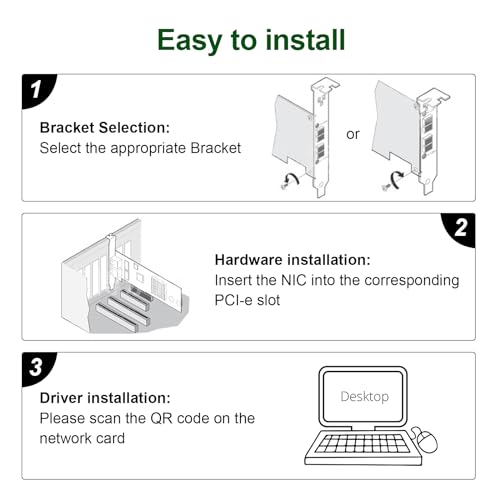 Easy to install

1

Bracket Selection:
Select the appropriate Bracket

or

2

Hardware installation:
Insert the NIC into the corresponding PCI-e slot

3

Driver installation:
Please scan the QR code on the network card

Desktop