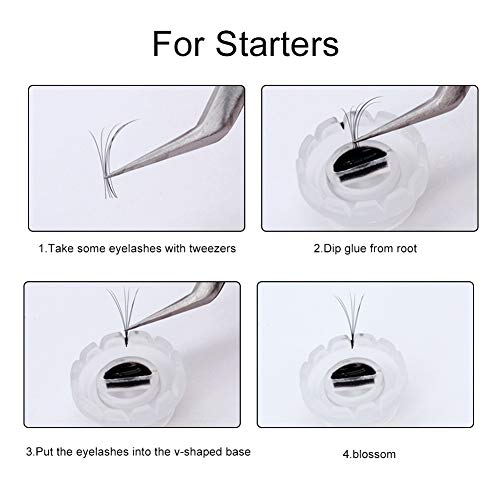 For Starters

1.Take some eyelashes with tweezers

2.Dip glue from root

3.Put the eyelashes into the v-shaped base

4.blossom