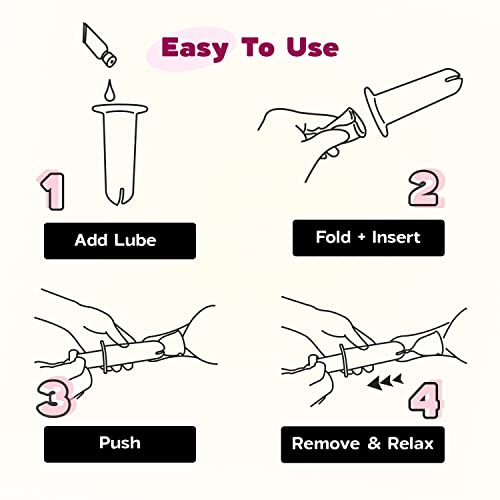 Easy To Use

1

Add Lube

2

Fold + Insert

3

Push

4

Remove & Relax