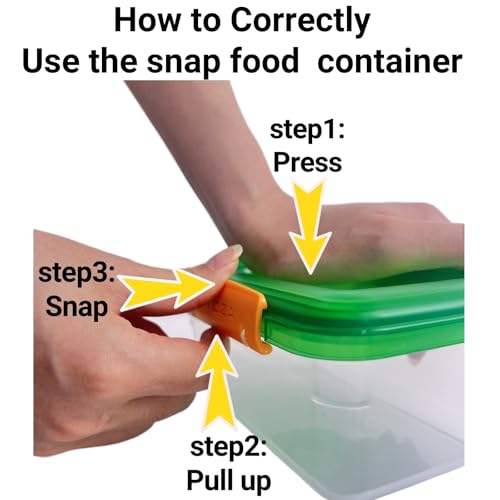 How to Correctly
Use the snap food  container

step1:
Press

step3:
Snap

step2:
Pull up