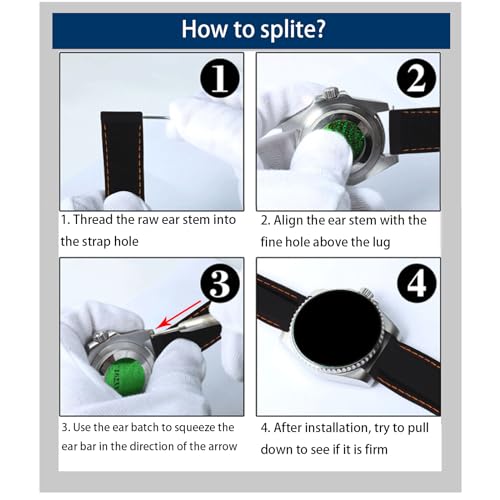 How to splite?

1

1. Thread the raw ear stem into the strap hole

2

2. Align the ear stem with the fine hole above the lug

3

3. Use the ear batch to squeeze the ear bar in the direction of the arrow

4

4. After installation, try to pull down to see if it is firm