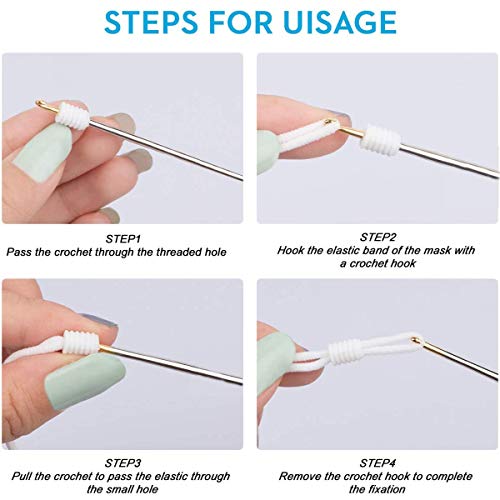 STEPS FOR UISAGE

STEP1
Pass the crochet through the threaded hole

STEP2
Hook the elastic band of the mask with a crochet hook

STEP3
Pull the crochet to pass the elastic through the small hole

STEP4
Remove the crochet hook to complete the fixation