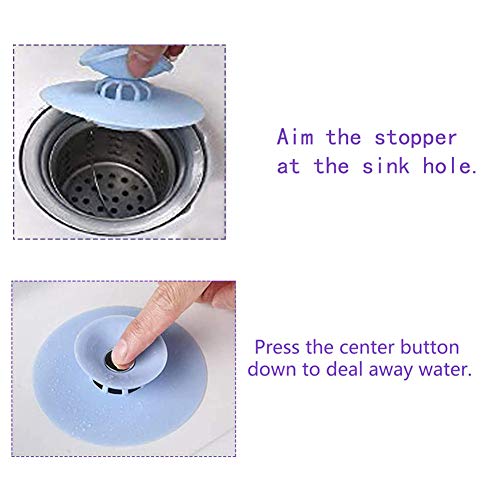 Aim the stopper at the sink hole.

Press the center button down to deal away water.