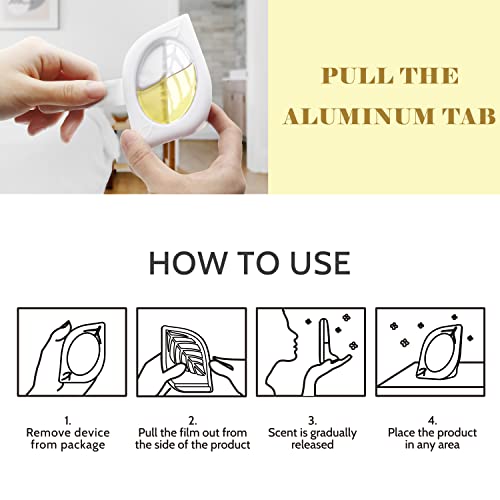 PULL THE ALUMINUM TAB

HOW TO USE

1.
Remove device from package

2.
Pull the film out from the side of the product

3.
Scent is gradually released

4.
Place the product in any area