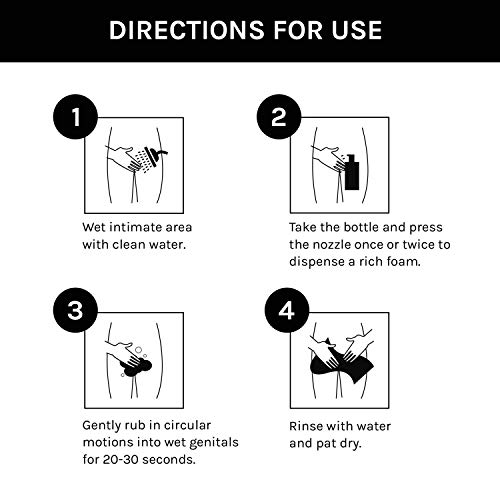 DIRECTIONS FOR USE

1

Wet intimate area with clean water.

2

Take the bottle and press the nozzle once or twice to dispense a rich foam.

3

Gently rub in circular motions into wet genitals for 20-30 seconds.

4

Rinse with water and pat dry.