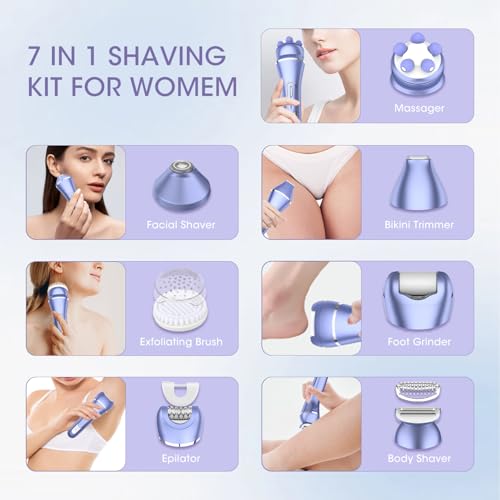 7 IN 1 SHAVING KIT FOR WOMEM

Massager

Facial Shaver

Bikini Trimmer

Exfoliating Brush

Foot Grinder

Epilator

Body Shaver