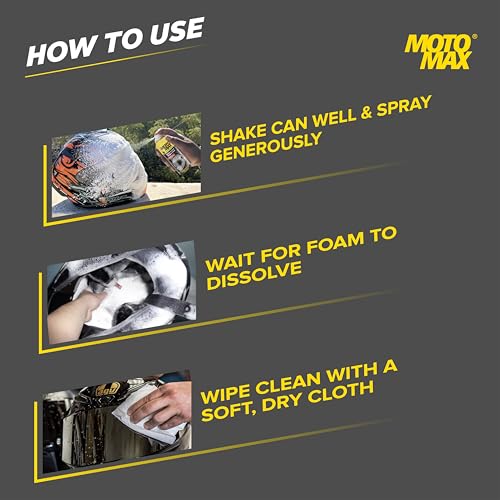 HOW TO USE

MOTO MAX®

SHAKE CAN WELL & SPRAY GENEROUSLY

WAIT FOR FOAM TO DISSOLVE

WIPE CLEAN WITH A SOFT, DRY CLOTH