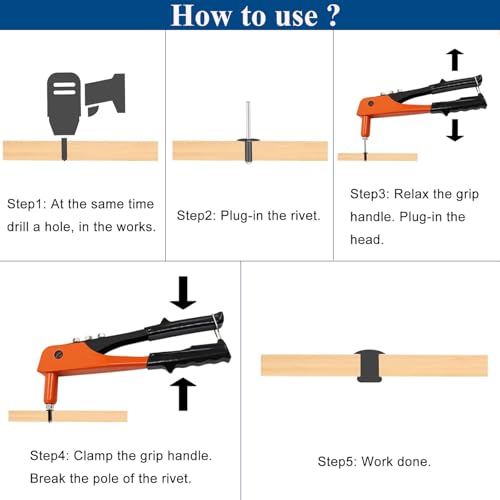 How to use ?

Step1: At the same time drill a hole, in the works.

Step2: Plug-in the rivet.

Step3: Relax the grip handle. Plug-in the head.

Step4: Clamp the grip handle. Break the pole of the rivet.

Step5: Work done.