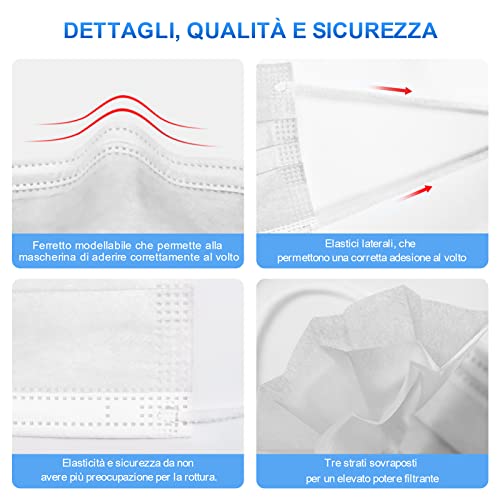 DETTAGLI, QUALITÀ E SICUREZZA

Ferretto modellabile che permette alla mascherina di aderire correttamente al volto

Elastici laterali, che permettono una corretta adesione al volto

Elasticità e sicurezza da non avere più preocupazione per la rottura.

Tre strati sovraposti per un elevato potere filtrante