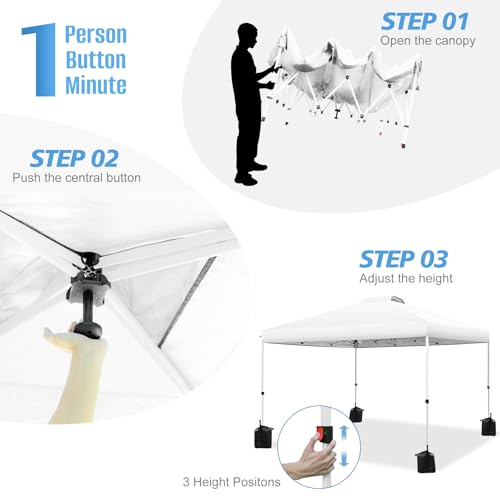 1 Person
Button
Minute

STEP 01
Open the canopy

STEP 02
Push the central button

STEP 03
Adjust the height

3 Height Positons