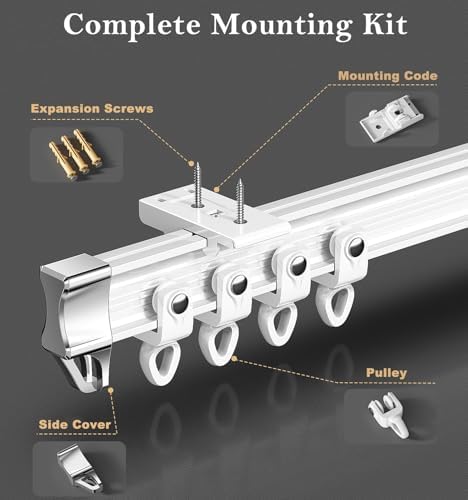 Complete Mounting Kit

Mounting Code

Expansion Screws

Pulley

Side Cover