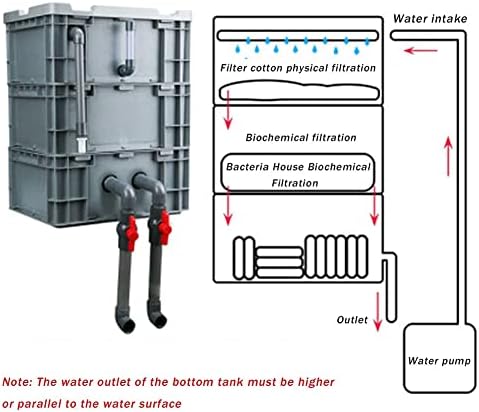 Water intake

Filter cotton physical filtration

Biochemical filtration

Bacteria House Biochemical Filtration

Outlet

Water pump

Note: The water outlet of the bottom tank must be higher or parallel to the water surface