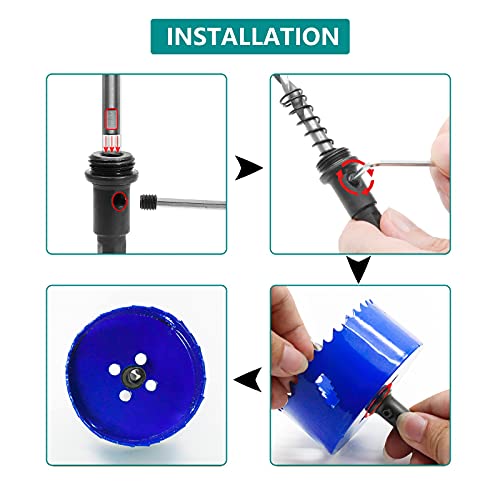 INSTALLATION