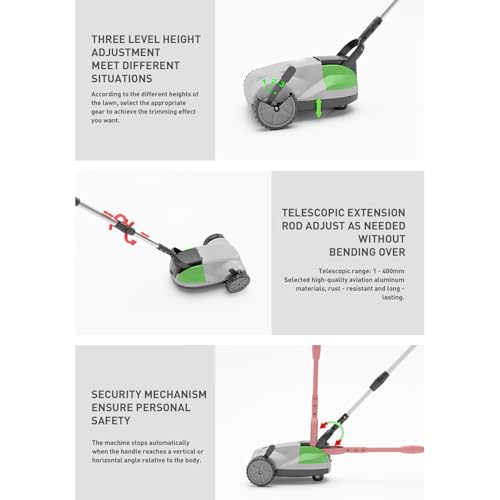 THREE LEVEL HEIGHT ADJUSTMENT MEET DIFFERENT SITUATIONS

According to the different heights of the lawn, select the appropriate gear to achieve the trimming effect you want.

1 2 3

TELESCOPIC EXTENSION ROD ADJUST AS NEEDED WITHOUT BENDING OVER

Telescopic range: 1 - 400mm
Selected high-quality aviation aluminum materials, rust - resistant and long - lasting.

SECURITY MECHANISM ENSURE PERSONAL SAFETY

The machine stops automatically when the handle reaches a vertical or horizontal angle relative to the body.