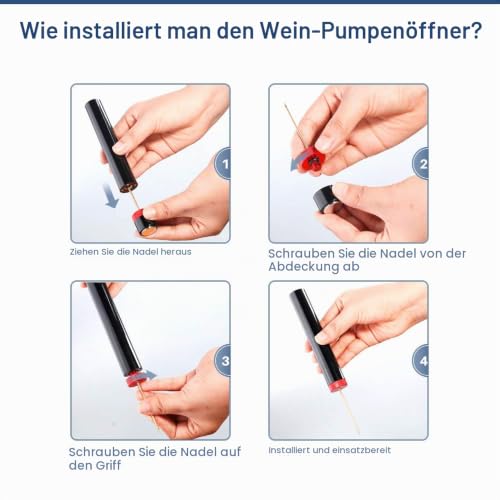 Wie installiert man den Wein-Pumpenöffner?

1

Ziehen Sie die Nadel heraus

2

Schrauben Sie die Nadel von der Abdeckung ab

3

Schrauben Sie die Nadel auf den Griff

4

Installiert und einsatzbereit